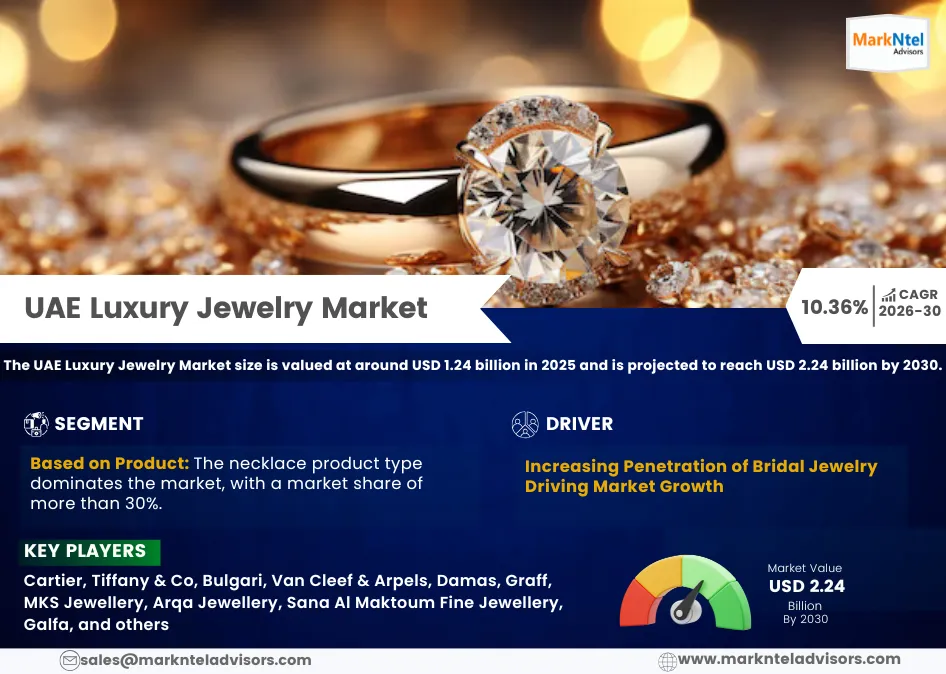 MarkNtel
Advisors

UAE Luxury Jewelry Market

10.36% CAGR 2026-30

The UAE Luxury Jewelry Market size is valued at around USD 1.24 billion in 2025 and is projected to reach USD 2.24 billion by 2030.

SEGMENT

Based on Product: The necklace product type dominates the market, with a market share of more than 30%.

DRIVER

Increasing Penetration of Bridal Jewelry Driving Market Growth

KEY PLAYERS

Cartier, Tiffany & Co, Bulgari, Van Cleef & Arpels, Damas, Graff, MKS Jewellery, Arqa Jewellery, Sana Al Maktoum Fine Jewellery, Galfa, and others

Market Value
USD 2.24
Billion
By 2030

sales@marknteladvisors.com

www.marknteladvisors.com